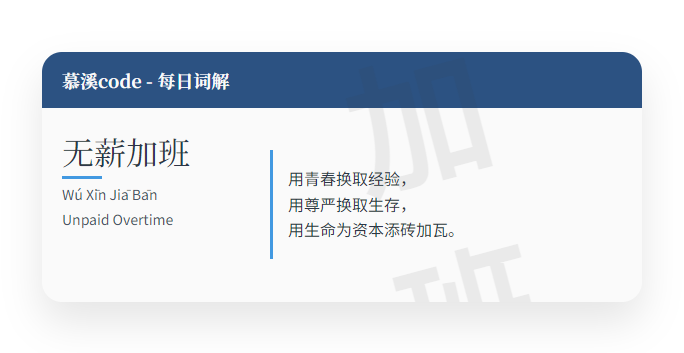 慕溪code - 每日词解

无薪加班
Wú Xīn Jiā Bān
Unpaid Overtime

用青春换取经验，
用尊严换取生存，
用生命为资本添砖加瓦。

加班