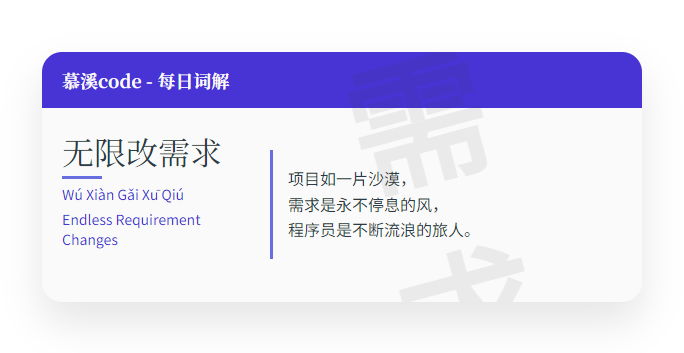 慕溪code - 每日词解

无限改需求

Wú Xiàn Gǎi Xū Qiú

Endless Requirement Changes

项目如一片沙漠，
需求是永不停息的风，
程序员是不断流浪的旅人。

需求